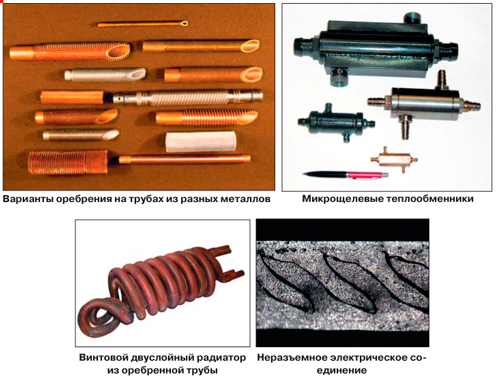 Варианты оребрения на трубах из разных металлов

Микрощелевые теплообменники

Винтовой двуслойный радиатор из оребренной трубы

Неразъемное электрическое соединение