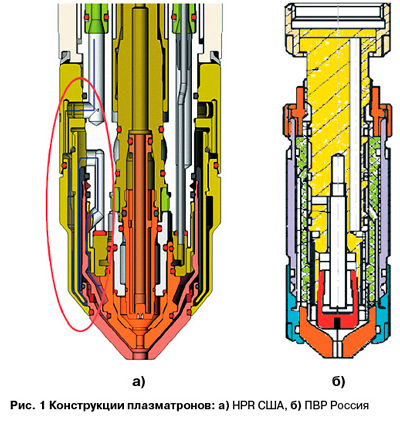 а)

б)

Рис. 1 Конструкции плазматронов: а) HPR США, б) ПВР Россия