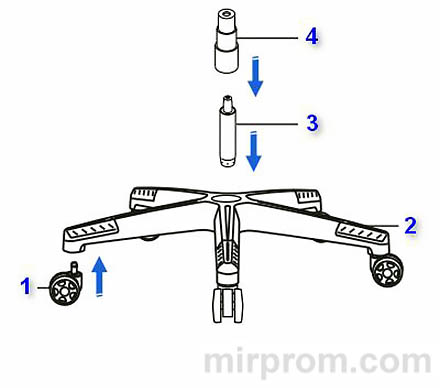 4

3

2

1

mirprom.com