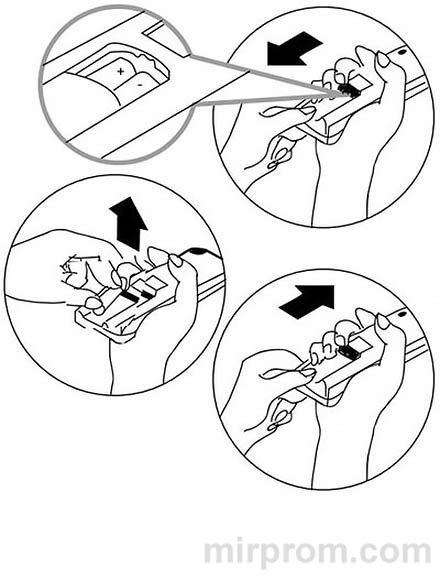 +
-
mirprom.com