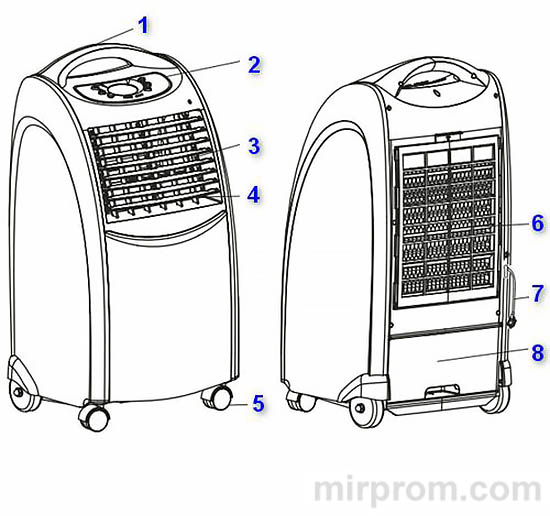 1
2
3
4
5
6
7
8
mirprom.com