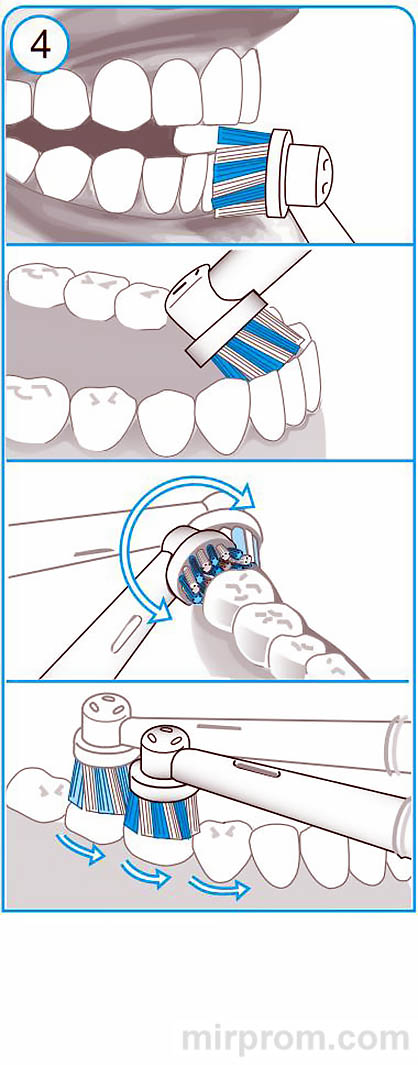 4

mirprom.com