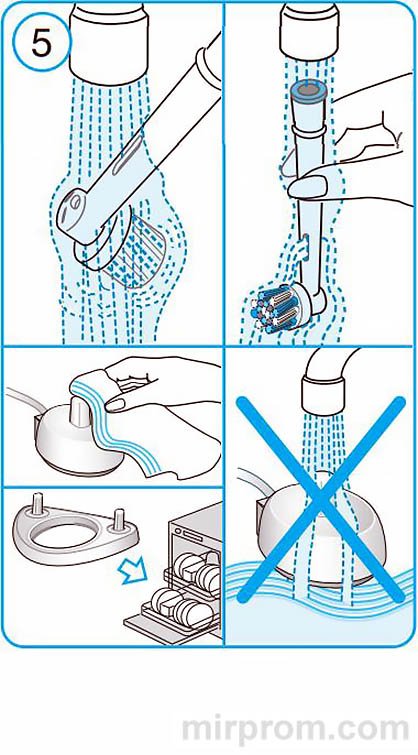 5

mirprom.com