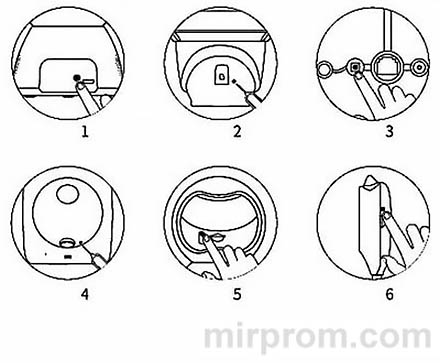 1
2
3
4
5
6
mirprom.com