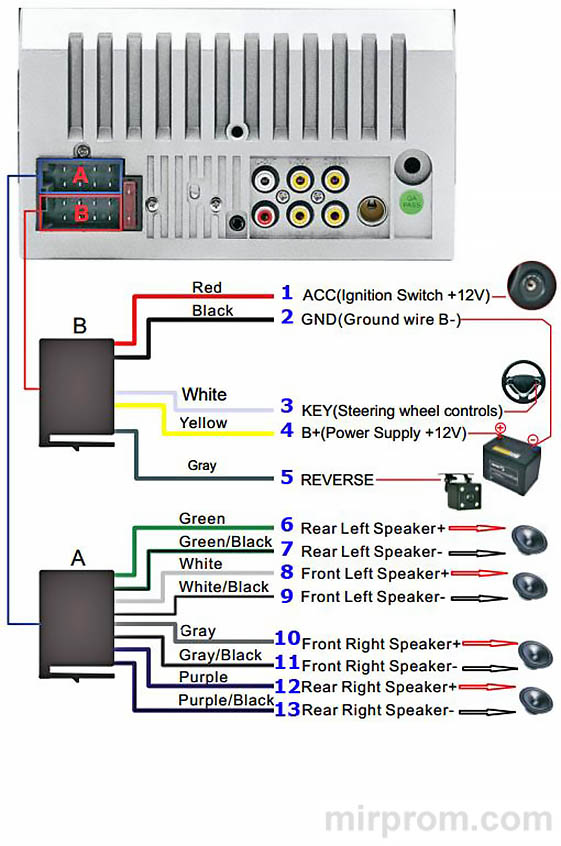 A
B
QA PASS

B
Red
1 ACC(Ignition Switch +12V)
Black
2 GND(Ground wire B-)
White
3 KEY(Steering wheel controls)
Yellow
4 B+(Power Supply +12V)
Gray
5 REVERSE

A
Green
6 Rear Left Speaker+
Green/Black
7 Rear Left Speaker-
White
8 Front Left Speaker+
White/Black
9 Front Left Speaker-
Gray
10 Front Right Speaker+
Gray/Black
11 Front Right Speaker-
Purple
12 Rear Right Speaker+
Purple/Black
13 Rear Right Speaker-

mirprom.com