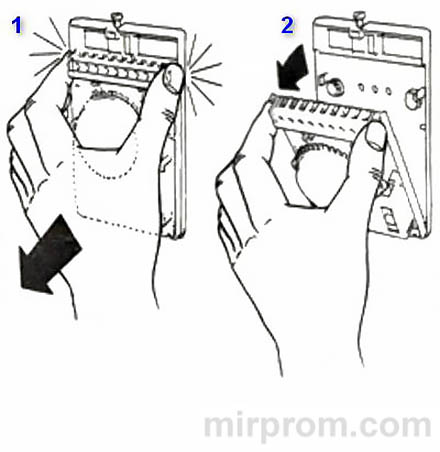 1

2

mirprom.com