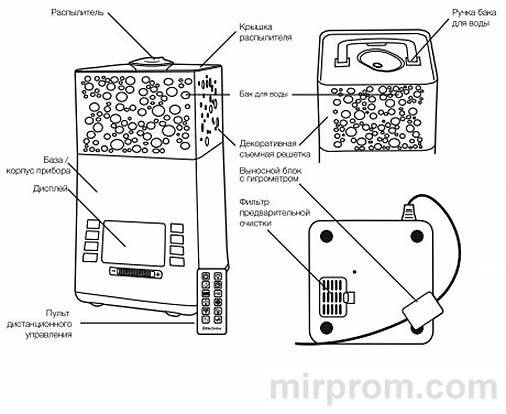 Распылитель

Крышка распылителя

Ручка бака для воды

Бак для воды

Декоративная съемная решетка

База / корпус прибора

Дисплей

Выносной блок с гигрометром

Фильтр предварительной очистки

Пульт дистанционного управления

Electrolux

mirprom.com