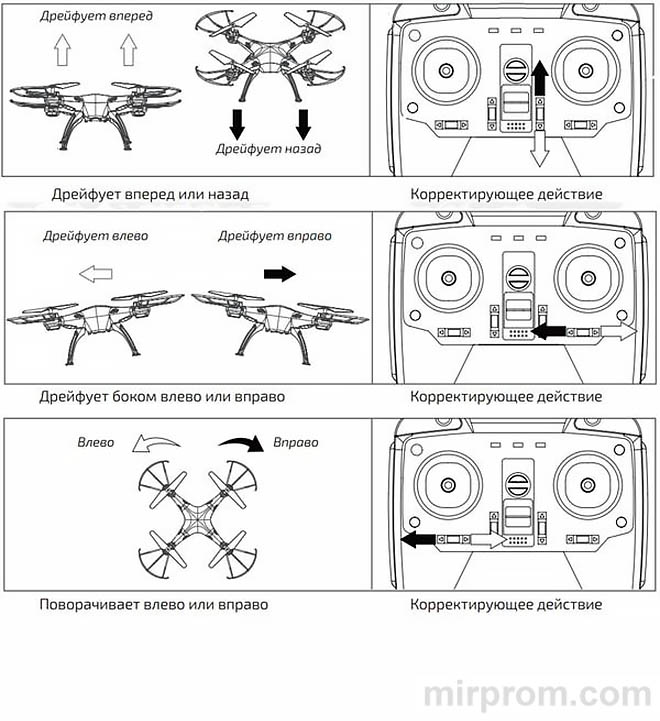 Дрейфует вперед

Дрейфует назад

Дрейфует вперед или назад

Корректирующее действие

Дрейфует влево

Дрейфует вправо

Дрейфует боком влево или вправо

Корректирующее действие

Влево

Вправо

Поворачивает влево или вправо

Корректирующее действие

mirprom.com