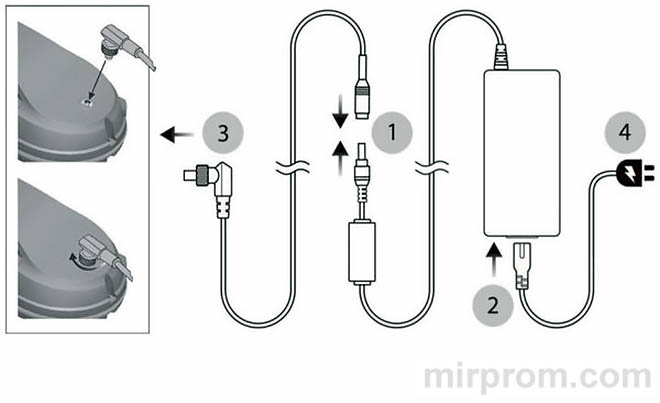 3
1
4
2
mirprom.com