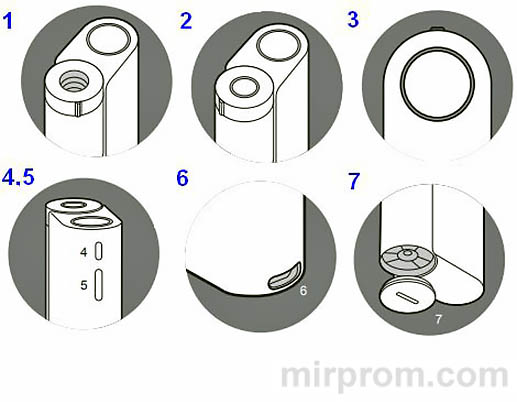 1
2
3
4,5
4
5
6
6
7
7
mirprom.com