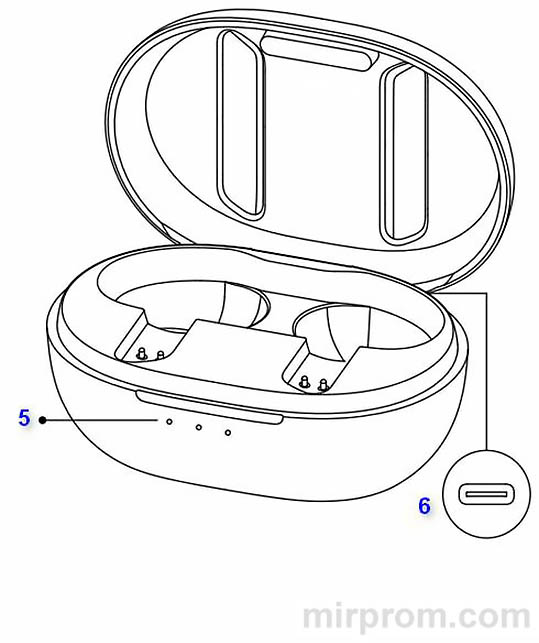 5

6

mirprom.com