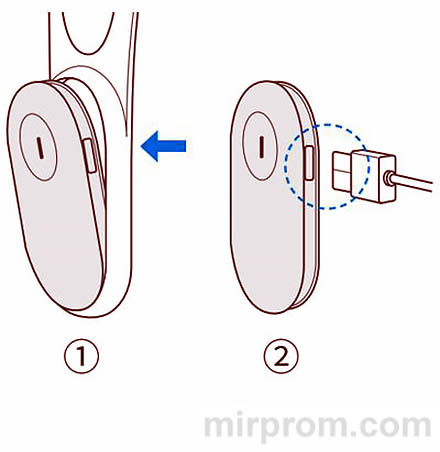 ①

②

mirprom.com