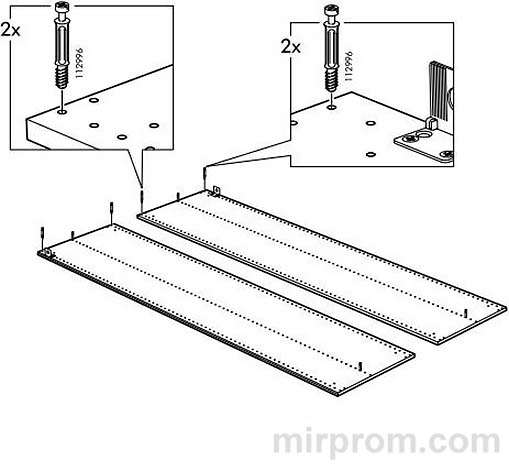 2x
112996

2x
112996

mirprom.com