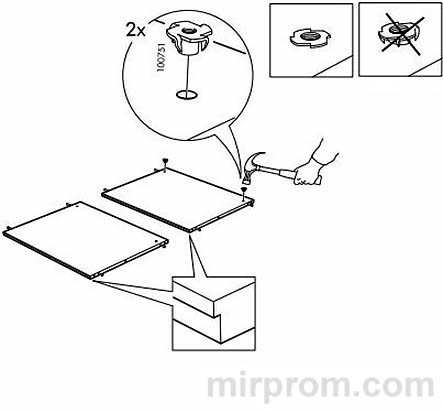 2x
100751
mirprom.com