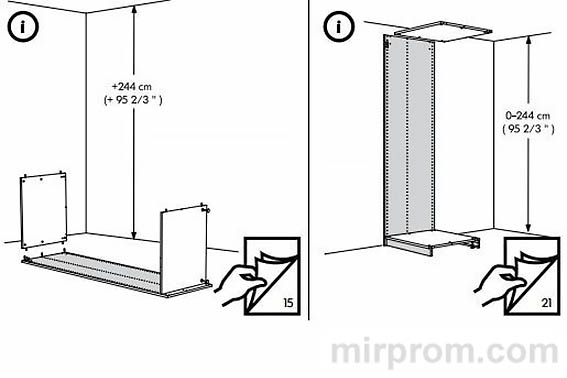 i

+244 cm
(+ 95 2/3 " )

15

i

0–244 cm
( 95 2/3 " )

21

mirprom.com