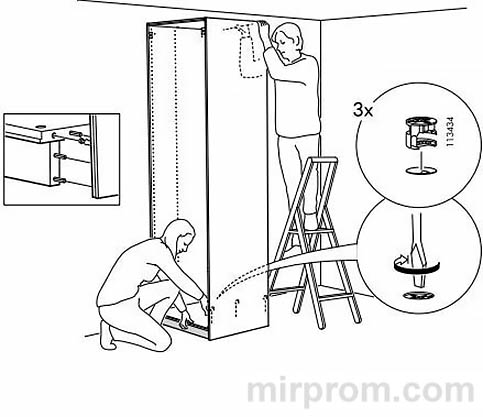 3x

113434

mirprom.com