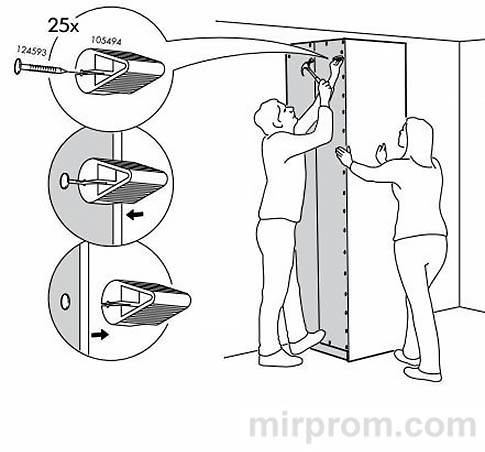 25x
124593
105494
mirprom.com