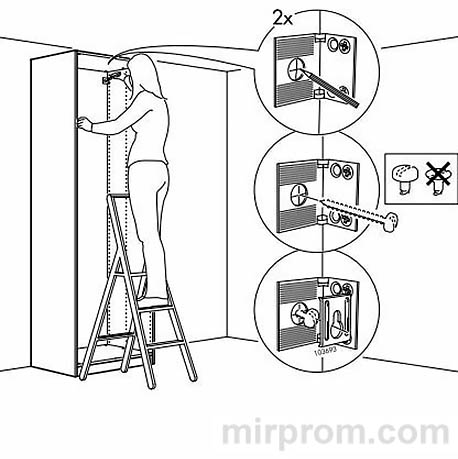 2x

103693

mirprom.com