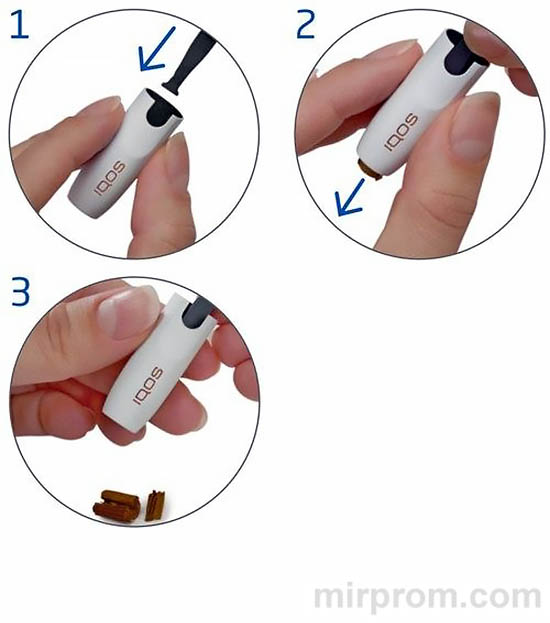 1

IQOS

2

IQOS

3

IQOS

mirprom.com