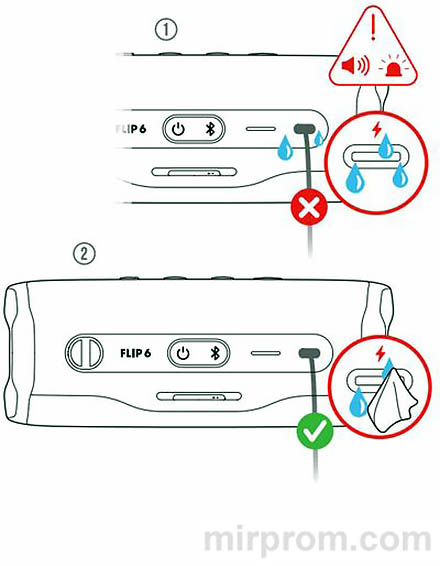 ①

!

FLIP 6

②

FLIP 6

mirprom.com