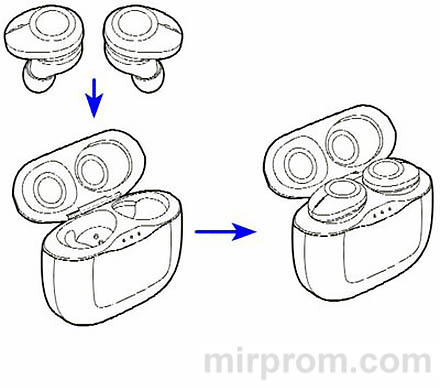 mirprom.com