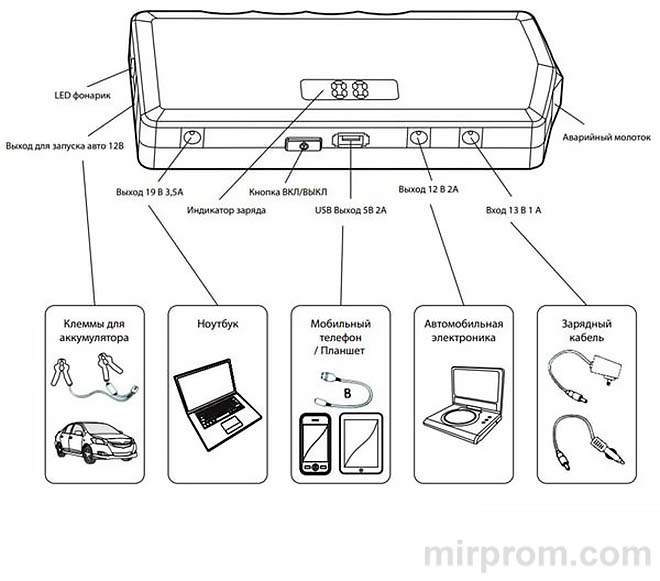 88

LED фонарик

Выход для запуска авто 12В

Аварийный молоток

Выход 19 В 3,5А

Индикатор заряда

Кнопка ВКЛ/ВЫКЛ

USB Выход 5В 2А

Выход 12 В 2А

Вход 13 В 1 А

Клеммы для аккумулятора

Ноутбук

Мобильный телефон / Планшет

B

Автомобильная электроника

Зарядный кабель

mirprom.com