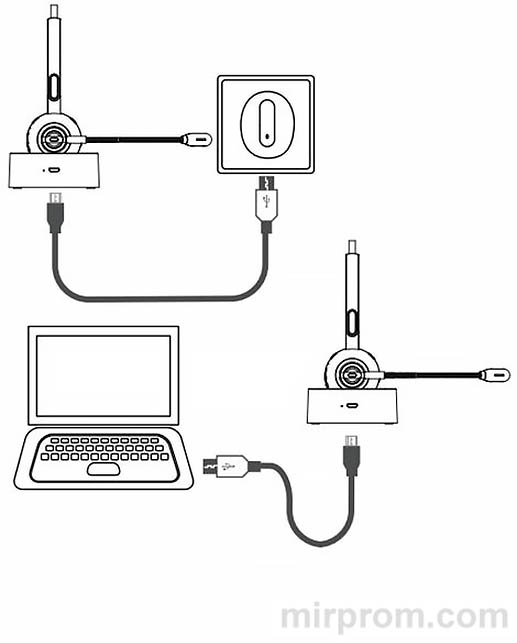 mirprom.com