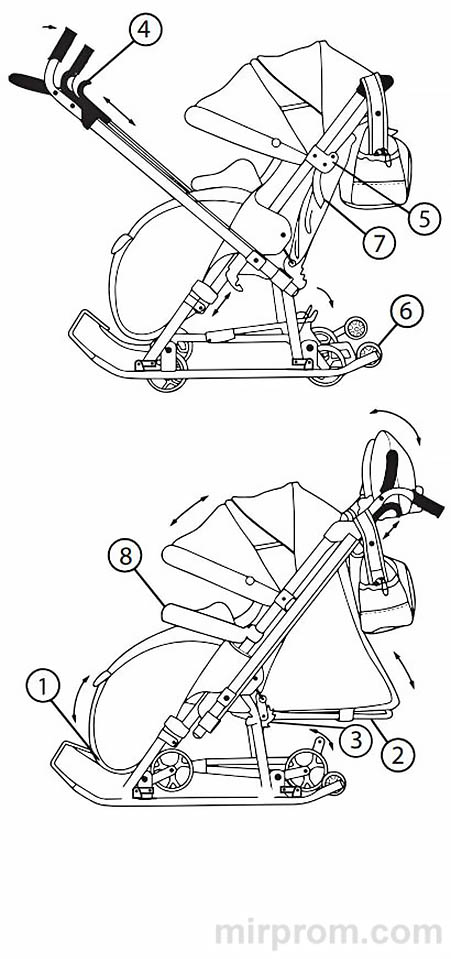 4
5
7
6
8
1
3
2
mirprom.com