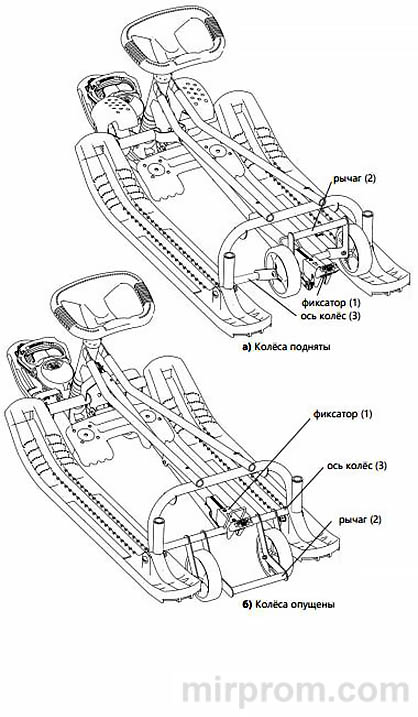 рычаг (2)

фиксатор (1)
ось колёс (3)

а) Колёса подняты

фиксатор (1)

ось колёс (3)

рычаг (2)

б) Колёса опущены

mirprom.com