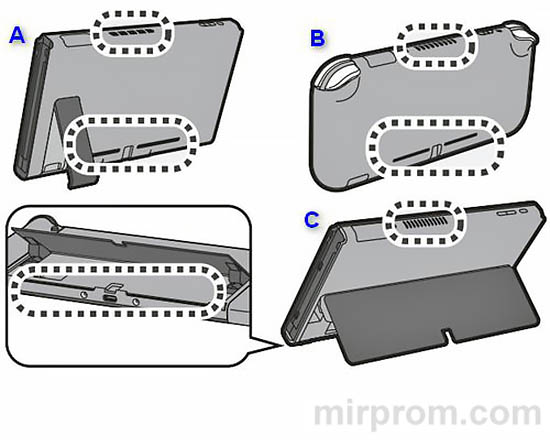 A

B

C

mirprom.com