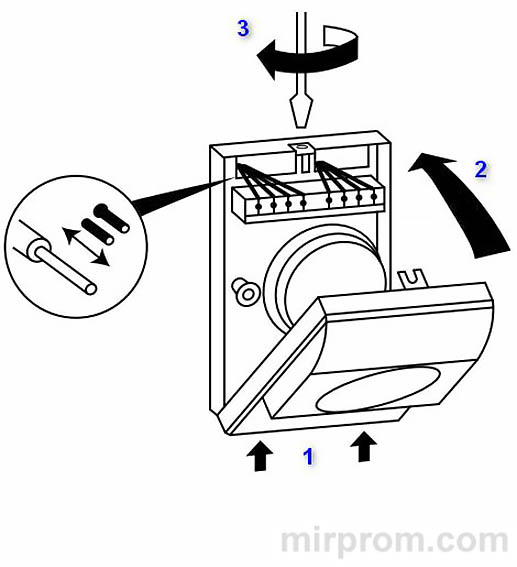 3
2
1
mirprom.com