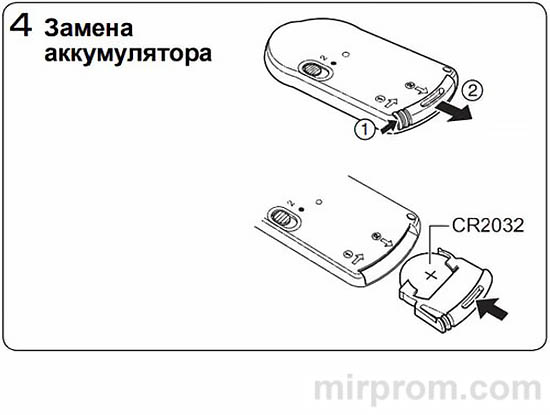 4 Замена аккумулятора

2

①

②

2

CR2032

+

mirprom.com