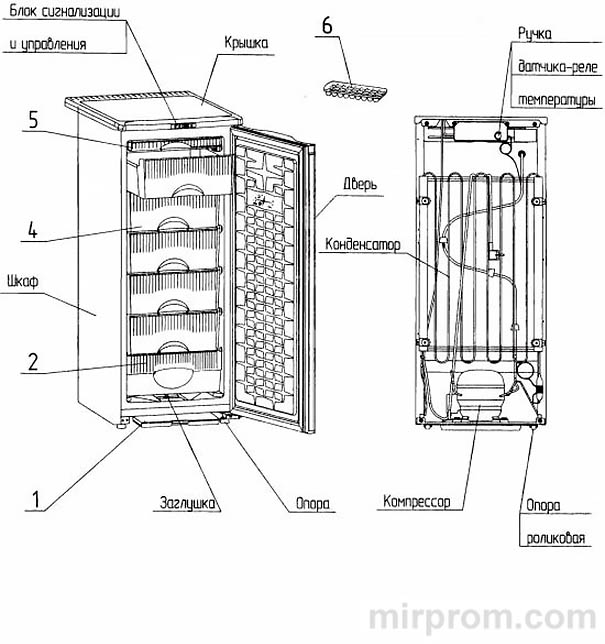 Блок сигнализации
и управления
Крышка
6
Ручка
датчика-реле
температуры
5
Дверь
4
Конденсатор
Шкаф
2
1
Заглушка
Опора
Компрессор
Опора
роликовая
mirprom.com