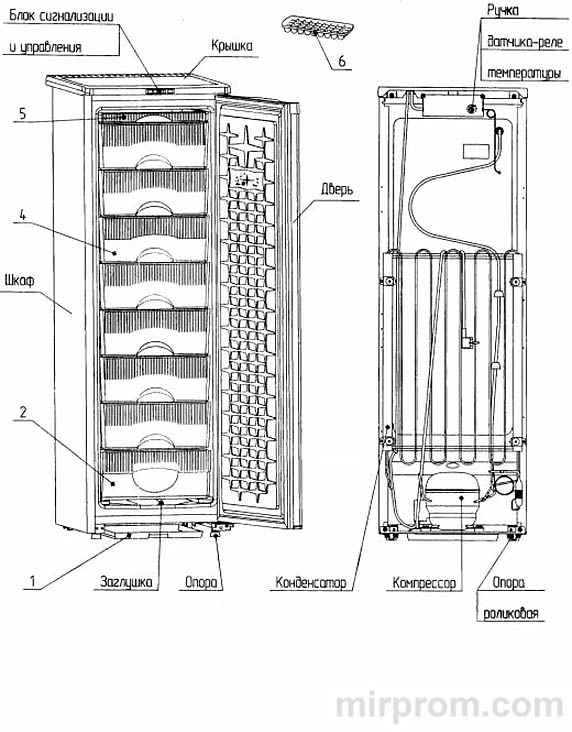 Блок сигнализации и управления

Крышка

6

Ручка

датчика-реле температуры

5

Дверь

4

Шкаф

2

1

Заглушка

Опора

Конденсатор

Компрессор

Опора роликовая

mirprom.com