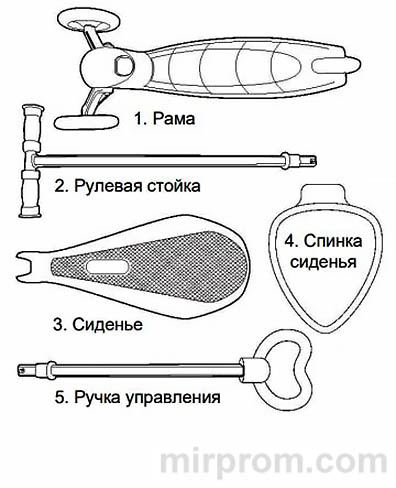 1. Рама

2. Рулевая стойка

4. Спинка сиденья

3. Сиденье

5. Ручка управления

mirprom.com