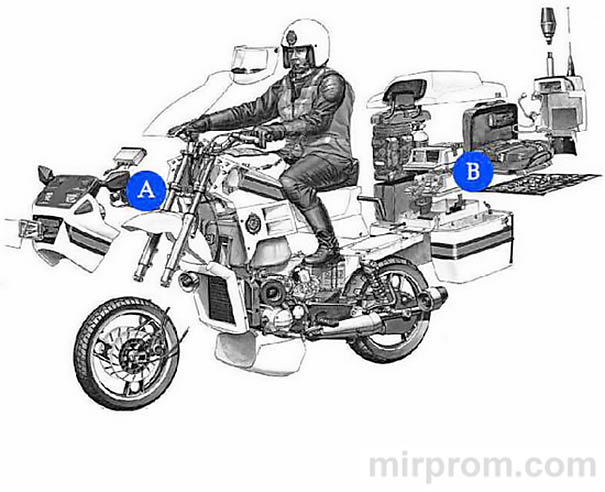 A
B
mirprom.com