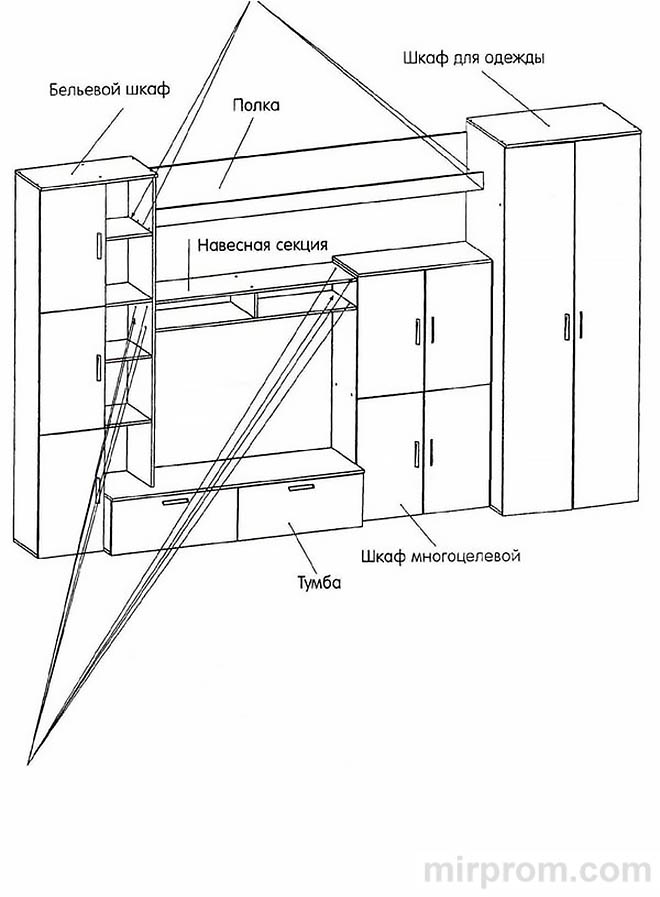 Шкаф для одежды

Бельевой шкаф

Полка

Навесная секция

Шкаф многоцелевой

Тумба

mirprom.com