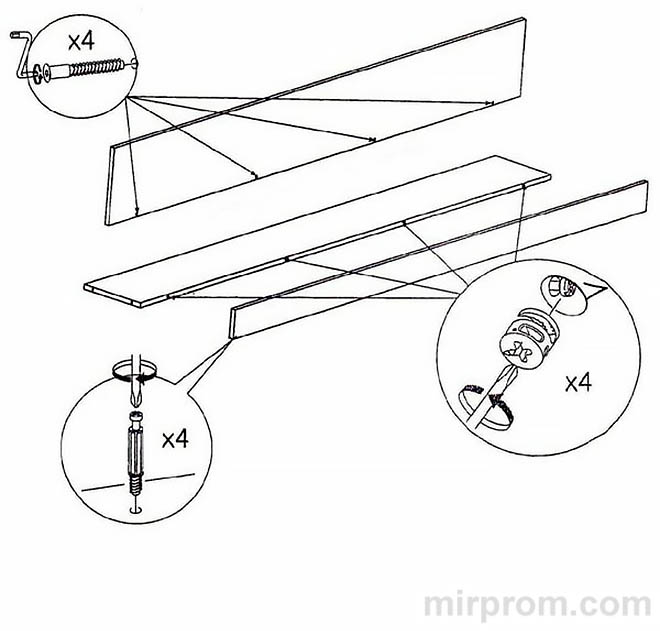 x4

x4

x4

mirprom.com