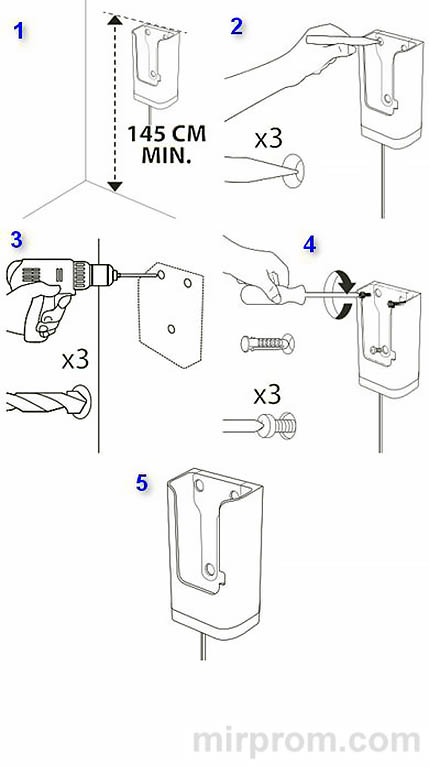 1

145 CM
MIN.

2

x3

3

x3

4

x3

5

mirprom.com