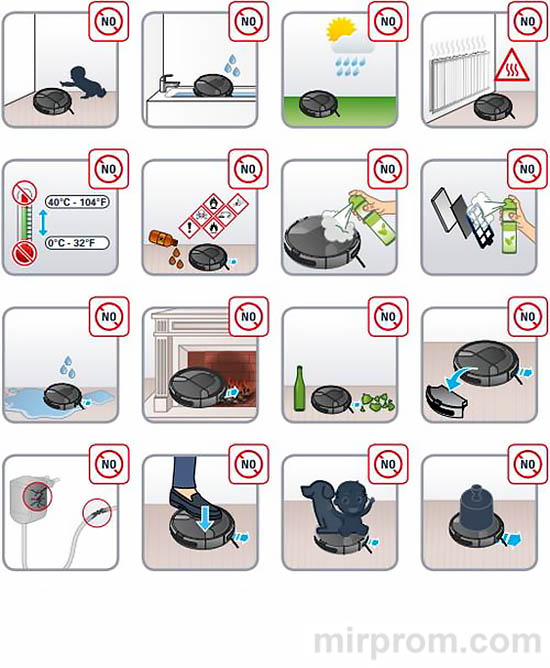 NO
NO
NO
NO
NO
40°C - 104°F
0°C - 32°F
NO
NO
NO
NO
NO
NO
NO
NO
NO
NO
NO
mirprom.com