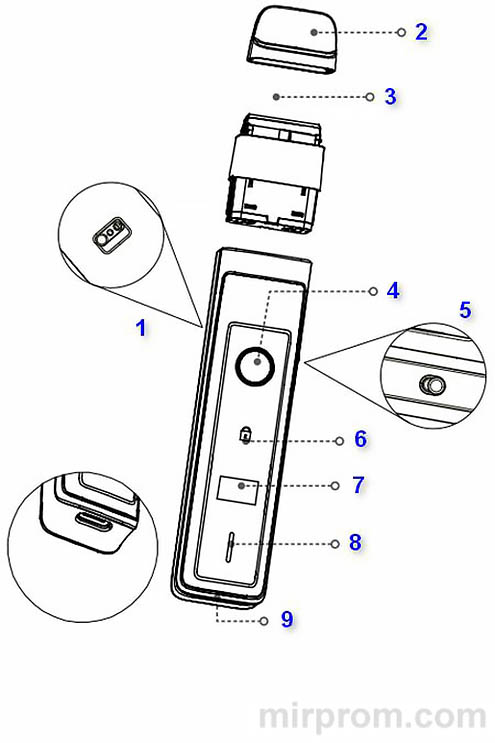 2
3
4
5
1
6
7
8
9
mirprom.com