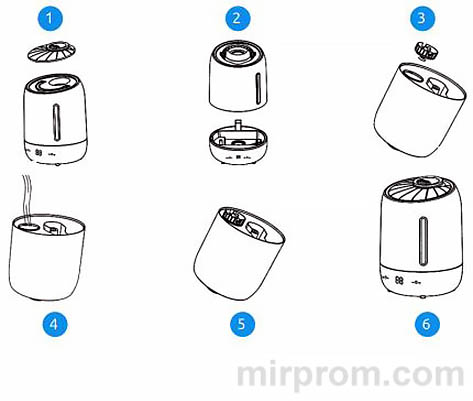 1

2

3

4

5

6

mirprom.com