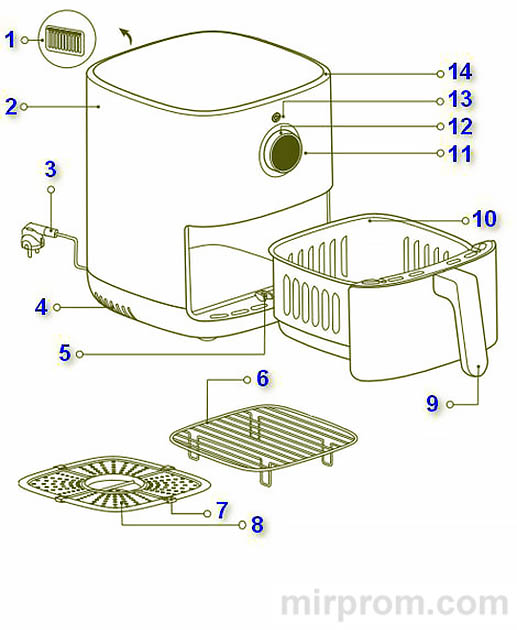 1
2
3
4
5
6
7
8
9
10
11
12
13
14
mirprom.com