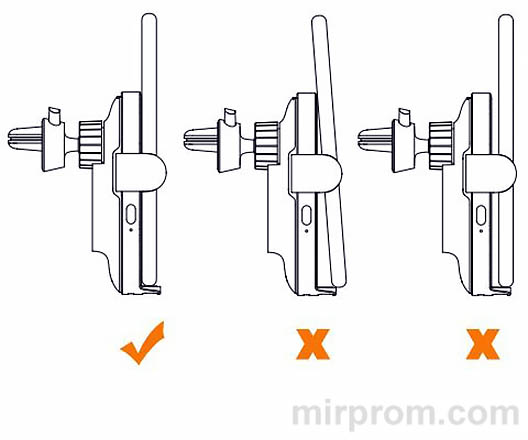 ✓ x x

mirprom.com