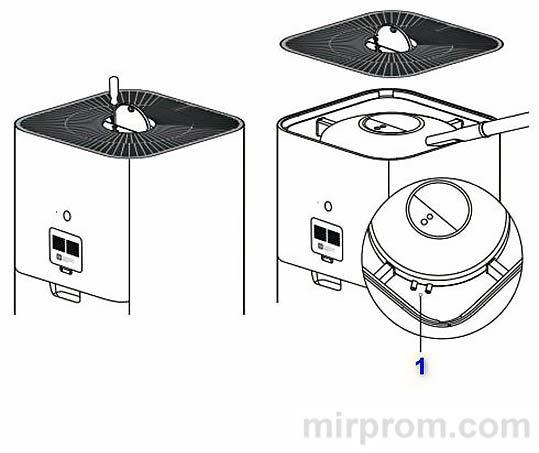 1

mirprom.com