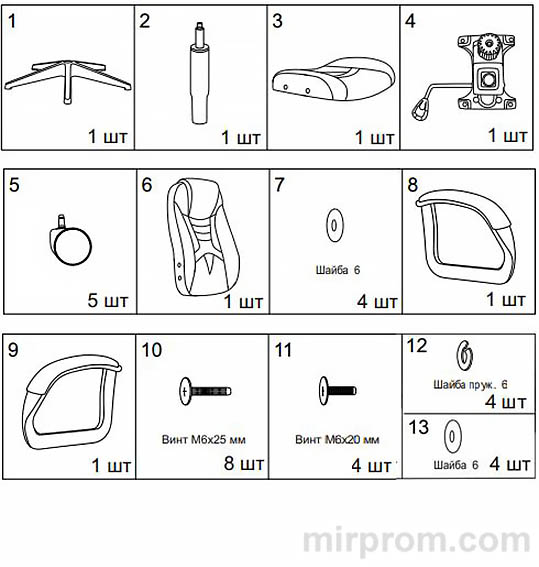 1
1 шт

2
1 шт

3
1 шт

4
1 шт

5
5 шт

6
1 шт

7
Шайба 6
4 шт

8
1 шт

9
1 шт

10
Винт М6х25 мм
8 шт

11
Винт М6х20 мм
4 шт

12
Шайба пруж. 6
4 шт

13
Шайба 6
4 шт

mirprom.com