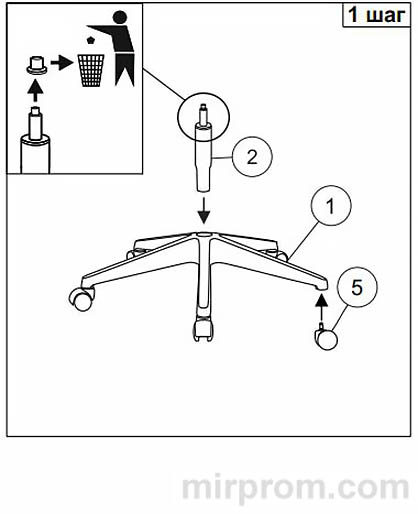 1 шаг

2

1

5

mirprom.com