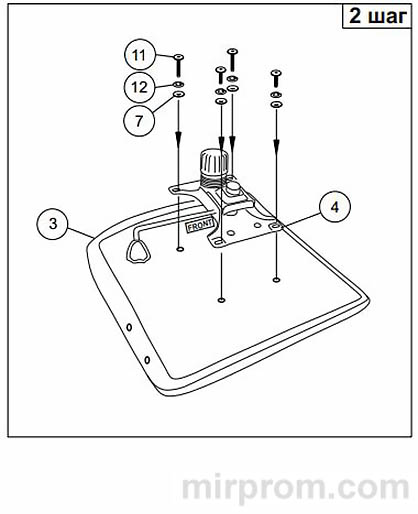 2 шаг

11

12

7

3

FRONT

4

mirprom.com