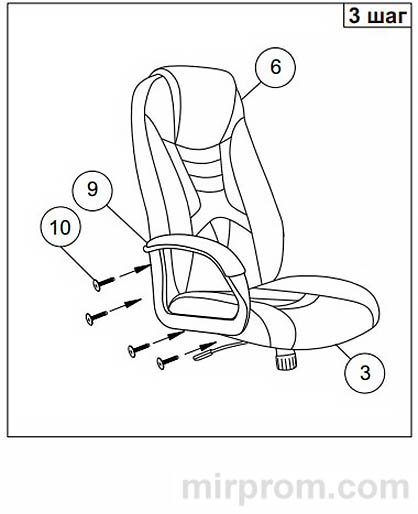 3 шаг

6

9

10

3

mirprom.com