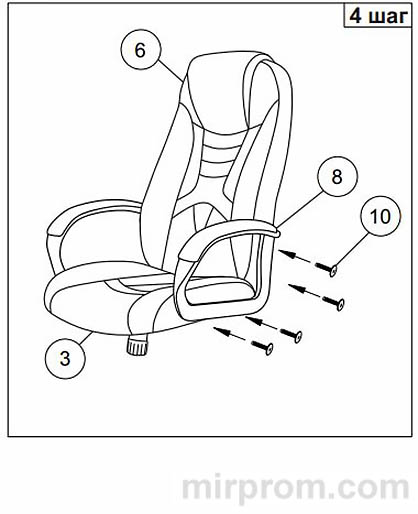 4 шаг

6

8

10

3

mirprom.com